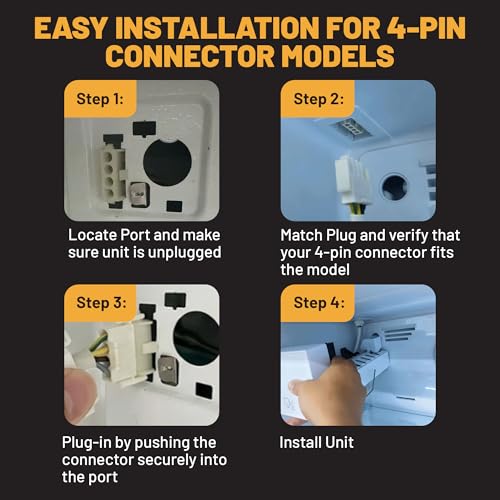 EASY INSTALLATION FOR 4-PIN CONNECTOR MODELS

Step 1:

Locate Port and make sure unit is unplugged

Step 2:

Match Plug and verify that your 4-pin connector fits the model

Step 3:

Plug-in by pushing the connector securely into the port

Step 4:

Install Unit