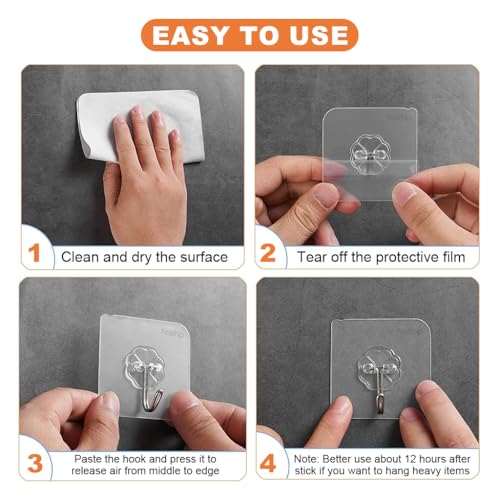 EASY TO USE

1 Clean and dry the surface

2 Tear off the protective film

3 Paste the hook and press it to release air from middle to edge

4 Note: Better use about 12 hours after stick if you want to hang heavy items