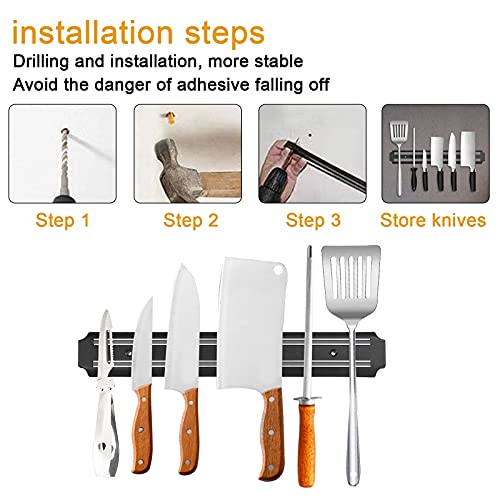 installation steps
Drilling and installation, more stable
Avoid the danger of adhesive falling off

Step 1

Step 2

Step 3

Store knives