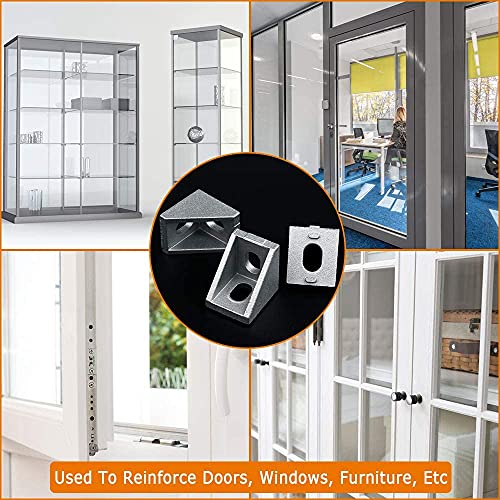 Used To Reinforce Doors, Windows, Furniture, Etc