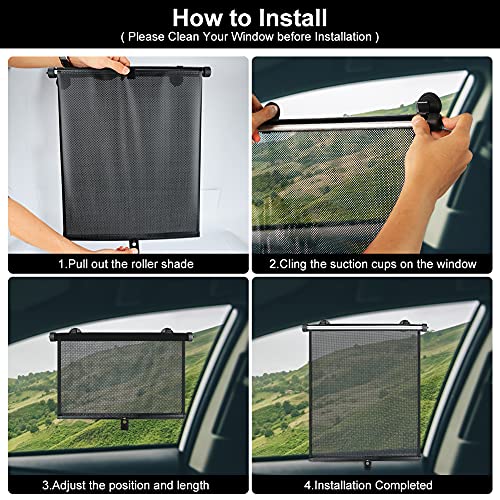 How to Install
( Please Clean Your Window before Installation )

1.Pull out the roller shade

2.Cling the suction cups on the window

3.Adjust the position and length

4.Installation Completed