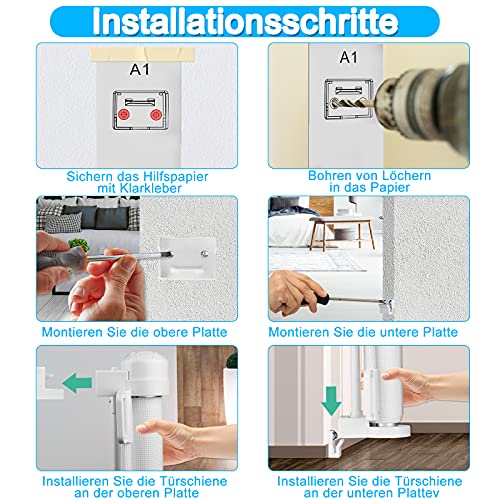 Installationsschritte

A1

Sichern das Hilfspapier mit Klarkleber

A1

Bohren von Löchern in das Papier

Montieren Sie die obere Platte

Montieren Sie die untere Platte

Installieren Sie die Türschiene an der oberen Platte

Installieren Sie die Türschiene an der unteren Plattev