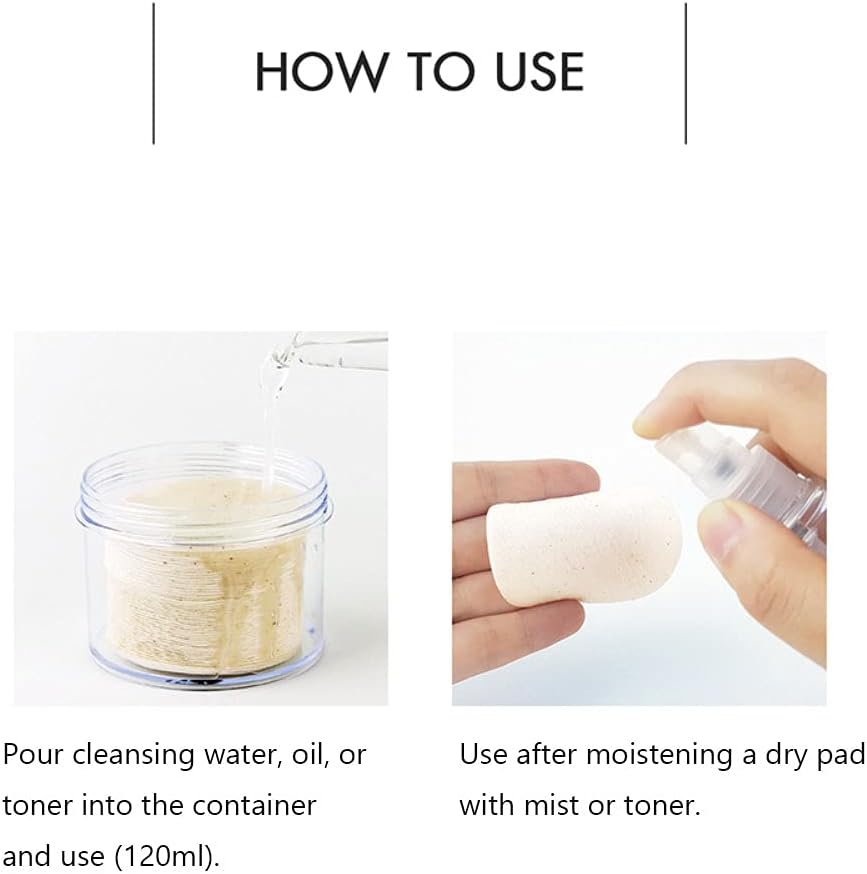 HOW TO USE

Pour cleansing water, oil, or toner into the container and use (120ml).

Use after moistening a dry pad with mist or toner.