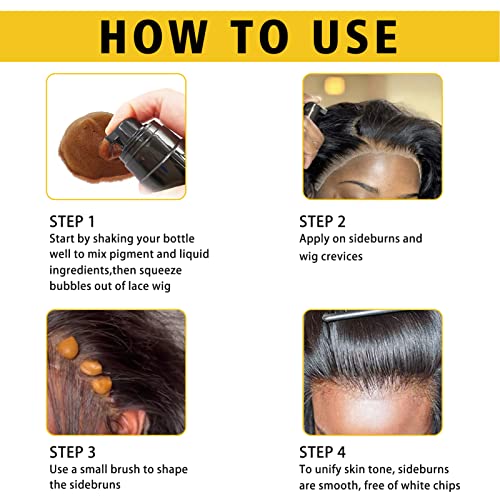 HOW TO USE

STEP 1
Start by shaking your bottle well to mix pigment and liquid ingredients,then squeeze bubbles out of lace wig

STEP 2
Apply on sideburns and wig crevices

STEP 3
Use a small brush to shape the sidebruns

STEP 4
To unify skin tone, sideburns are smooth, free of white chips