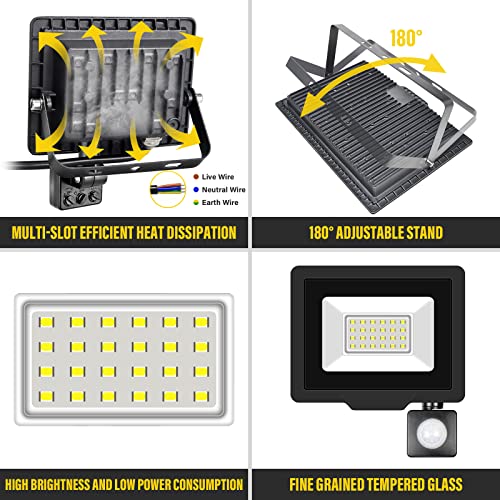 Live Wire
Neutral Wire
Earth Wire

MULTI-SLOT EFFICIENT HEAT DISSIPATION

180°

180° ADJUSTABLE STAND

HIGH BRIGHTNESS AND LOW POWER CONSUMPTION

FINE GRAINED TEMPERED GLASS