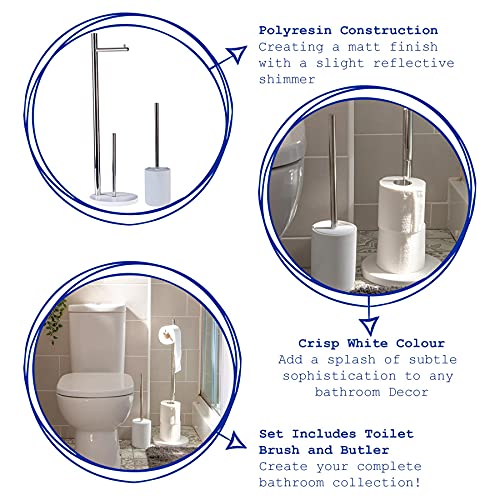 Polyresin Construction
Creating a matt finish with a slight reflective shimmer

Crisp White Colour
Add a splash of subtle sophistication to any bathroom Decor

Set Includes Toilet Brush and Butler
Create your complete bathroom collection!