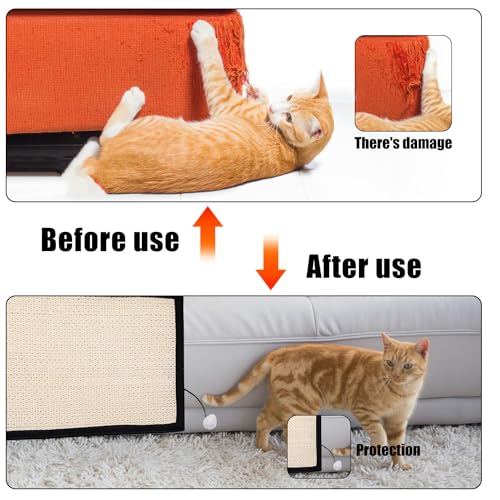 There's damage

Before use

After use

Protection