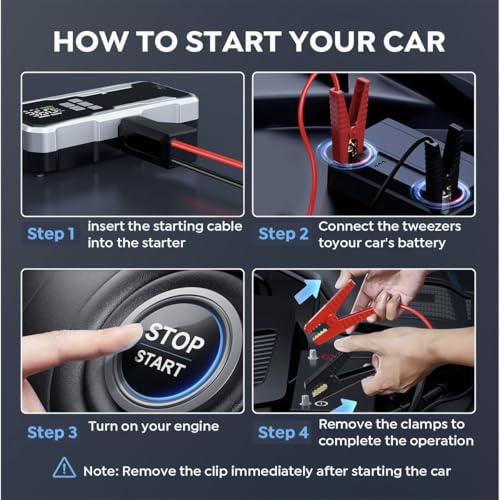 HOW TO START YOUR CAR

Step 1 insert the starting cable into the starter

Step 2 Connect the tweezers toyour car's battery

STOP
START

Step 3 Turn on your engine

Step 4 Remove the clamps to complete the operation

Note: Remove the clip immediately after starting the car