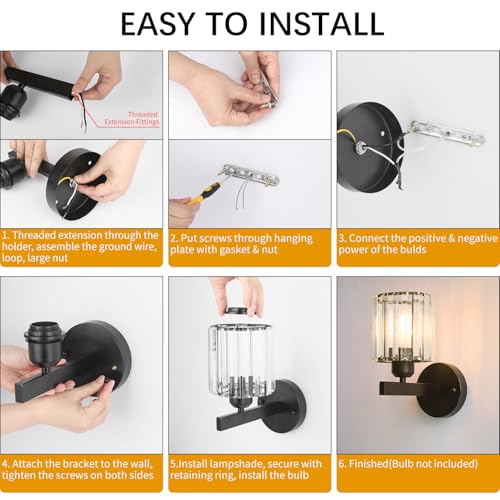 EASY TO INSTALL

Threaded Extension Fittings

1. Threaded extension through the holder, assemble the ground wire, loop, large nut

2. Put screws through hanging plate with gasket & nut

3. Connect the positive & negative power of the bulds

4. Attach the bracket to the wall, tighten the screws on both sides

5.Install lampshade, secure with retaining ring, install the bulb

6. Finished(Bulb not included)