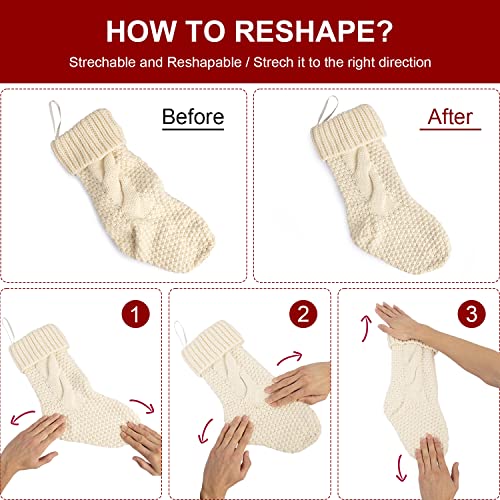 HOW TO RESHAPE?

Strechable and Reshapable / Strech it to the right direction

Before

After

1

2

3