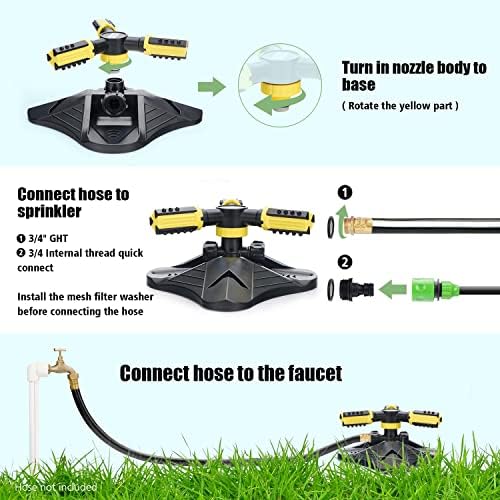 Turn in nozzle body to base

( Rotate the yellow part )

Connect hose to sprinkler

❶ 3/4" GHT
❷ 3/4 Internal thread quick connect

Install the mesh filter washer before connecting the hose

❶

❷

Connect hose to the faucet

Hose not included