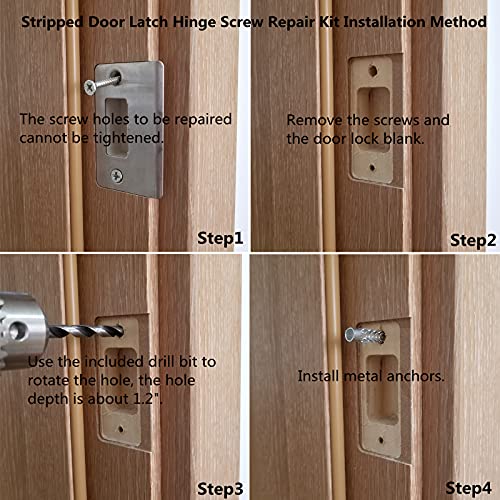 Stripped Door Latch Hinge Screw Repair Kit Installation Method

The screw holes to be repaired cannot be tightened.

Step1

Remove the screws and the door lock blank.

Step2

Use the included drill bit to rotate the hole, the hole depth is about 1.2".

Step3

Install metal anchors.

Step4