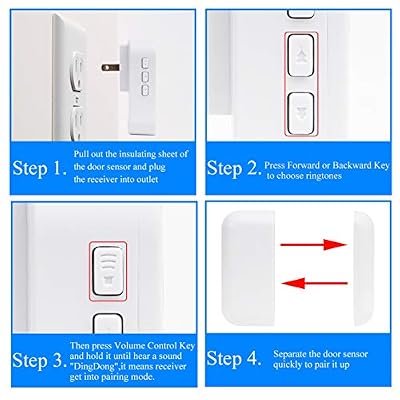 Step 1. Pull out the insulating sheet of the door sensor and plug the receiver into outlet

Step 2. Press Forward or Backward Key to choose ringtones

Step 3. Then press Volume Control Key and hold it until hear a sound "DingDong",it means receiver get into pairing mode.

Step 4. Separate the door sensor quickly to pair it up