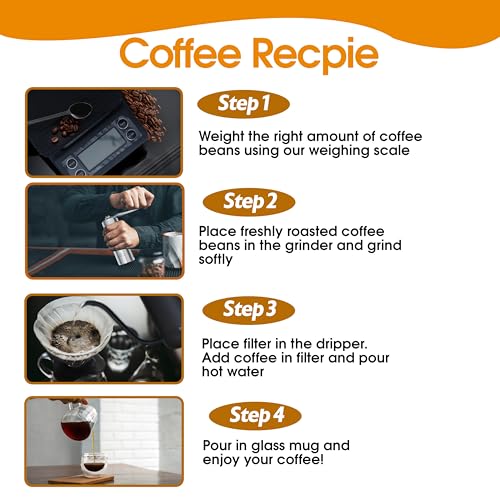 Coffee Recpie

Step 1

Weight the right amount of coffee beans using our weighing scale

Step 2

Place freshly roasted coffee beans in the grinder and grind softly

Step 3

Place filter in the dripper. Add coffee in filter and pour hot water

Step 4

Pour in glass mug and enjoy your coffee!