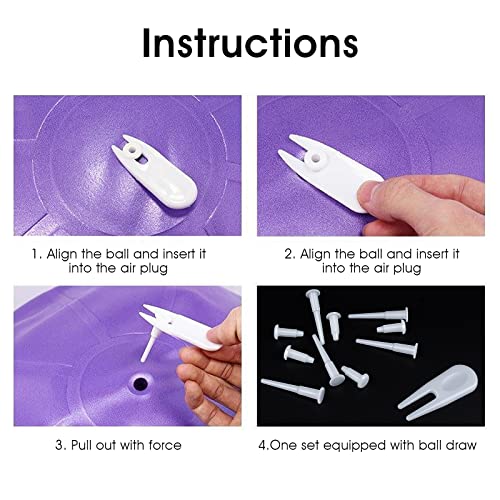 Instructions

1. Align the ball and insert it into the air plug

2. Align the ball and insert it into the air plug

3. Pull out with force

4.One set equipped with ball draw