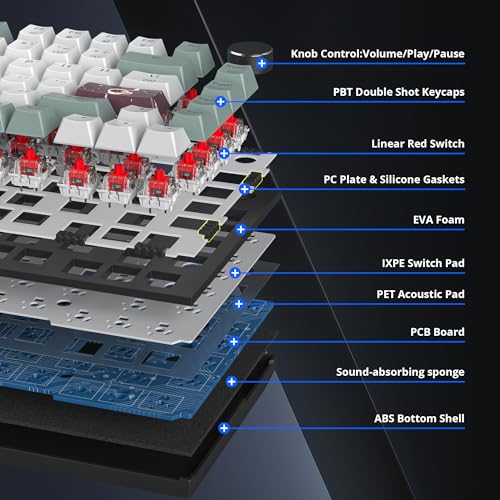 Knob Control:Volume/Play/Pause

PBT Double Shot Keycaps

Linear Red Switch

PC Plate & Silicone Gaskets

EVA Foam

IXPE Switch Pad

PET Acoustic Pad

PCB Board

Sound-absorbing sponge

ABS Bottom Shell