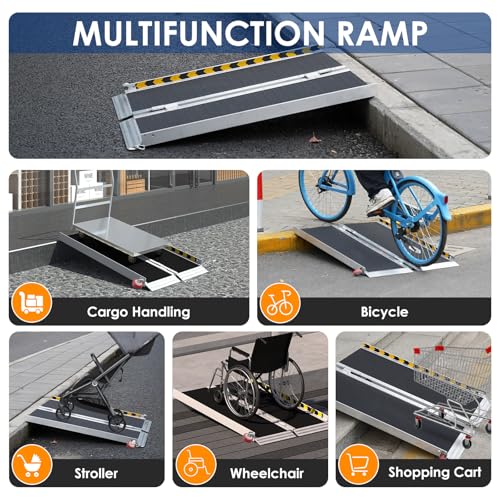 MULTIFUNCTION RAMP

Cargo Handling

Bicycle

Stroller

Wheelchair

Shopping Cart