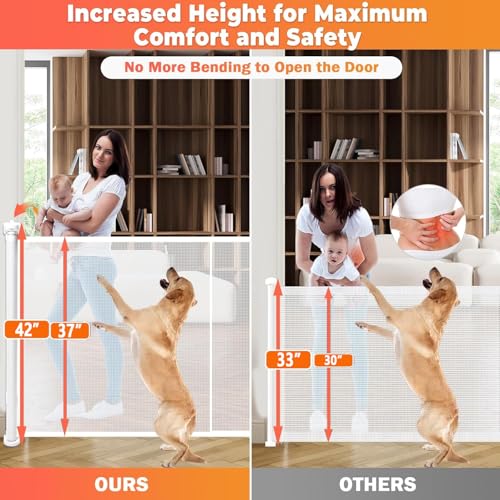 Increased Height for Maximum Comfort and Safety

No More Bending to Open the Door

42"
37"

33"
30"

OURS

OTHERS