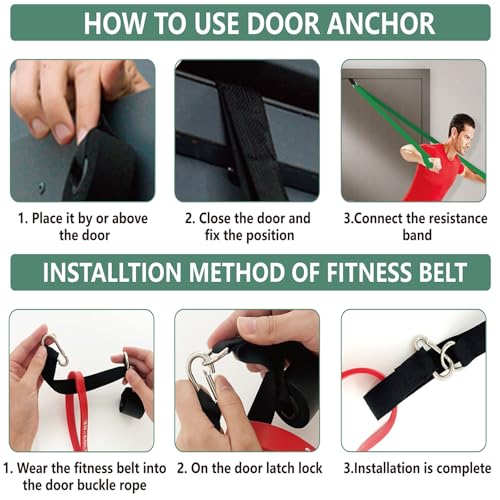 HOW TO USE DOOR ANCHOR

1. Place it by or above the door

2. Close the door and fix the position

3.Connect the resistance band

INSTALLTION METHOD OF FITNESS BELT

1. Wear the fitness belt into the door buckle rope

2. On the door latch lock

3.Installation is complete