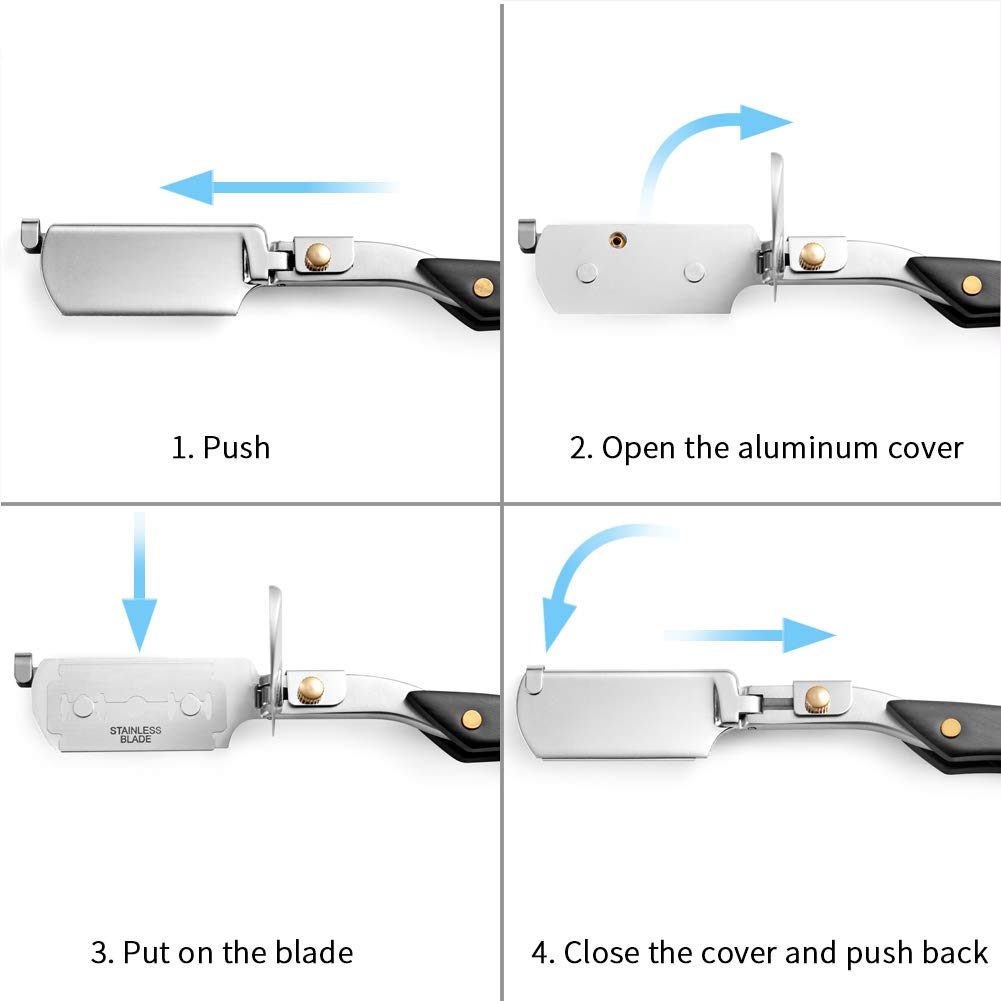 1. Push

2. Open the aluminum cover

STAINLESS BLADE

3. Put on the blade

4. Close the cover and push back