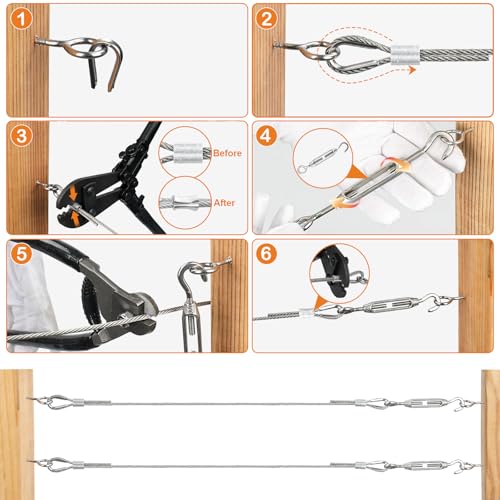 1

2

3

Before

After

4

5

6