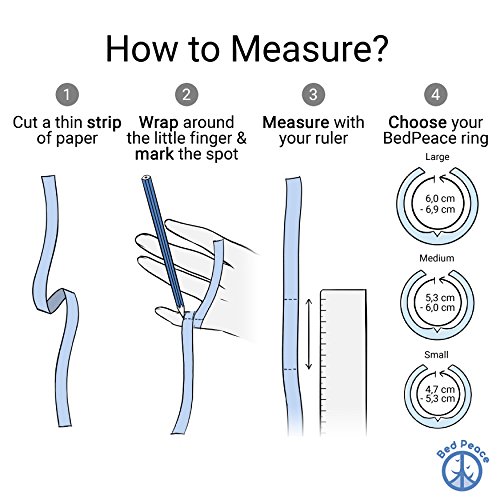 How to Measure?

1
Cut a thin strip of paper

2
Wrap around the little finger & mark the spot

3
Measure with your ruler

4
Choose your BedPeace ring

Large
6,0 cm - 6,9 cm

Medium
5,3 cm - 6,0 cm

Small
4,7 cm - 5,3 cm

Bed Peace