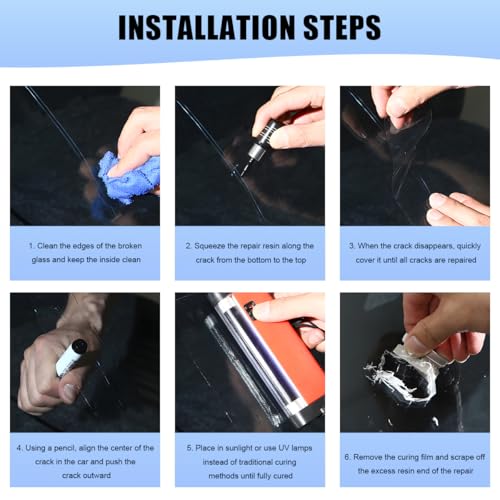 INSTALLATION STEPS

1. Clean the edges of the broken glass and keep the inside clean

2. Squeeze the repair resin along the crack from the bottom to the top

3. When the crack disappears, quickly cover it until all cracks are repaired

4. Using a pencil, align the center of the crack in the car and push the crack outward

5. Place in sunlight or use UV lamps instead of traditional curing methods until fully cured

6. Remove the curing film and scrape off the excess resin end of the repair