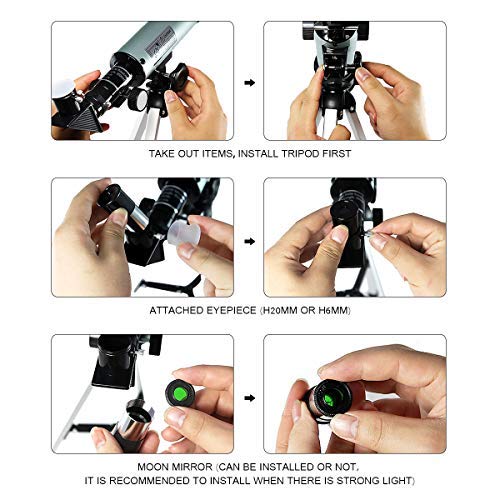 TAKE OUT ITEMS, INSTALL TRIPOD FIRST

ATTACHED EYEPIECE (H20MM OR H6MM)

MOON MIRROR (CAN BE INSTALLED OR NOT. IT IS RECOMMENDED TO INSTALL WHEN THERE IS STRONG LIGHT)