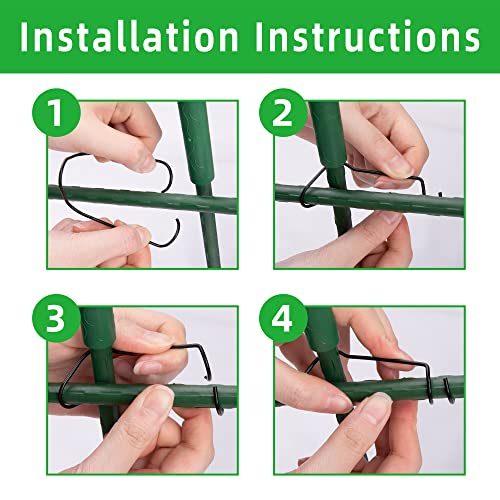 Installation Instructions

1

2

3

4