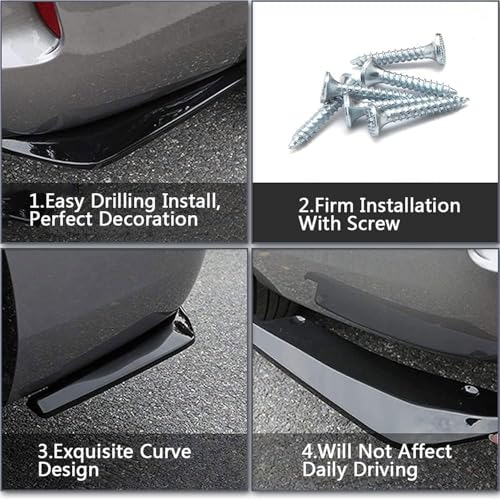 1.Easy Drilling Install, Perfect Decoration

2.Firm Installation With Screw

3.Exquisite Curve Design

4.Will Not Affect Daily Driving