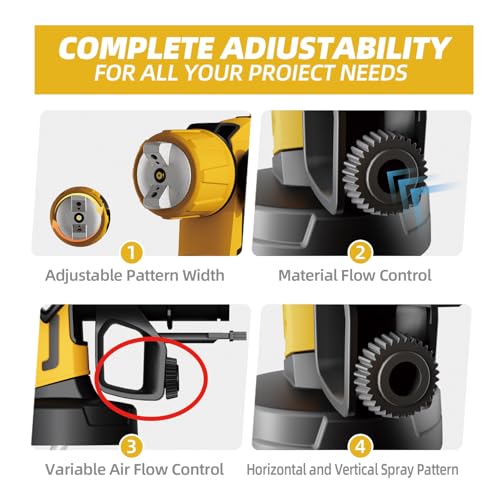 COMPLETE ADIUSTABILITY
FOR ALL YOUR PROIECT NEEDS

1
Adjustable Pattern Width

2
Material Flow Control

3
Variable Air Flow Control

4
Horizontal and Vertical Spray Pattern