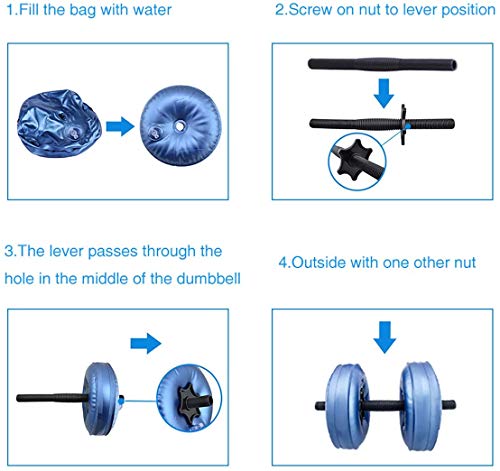 1.Fill the bag with water

2.Screw on nut to lever position

3.The lever passes through the hole in the middle of the dumbbell

4.Outside with one other nut