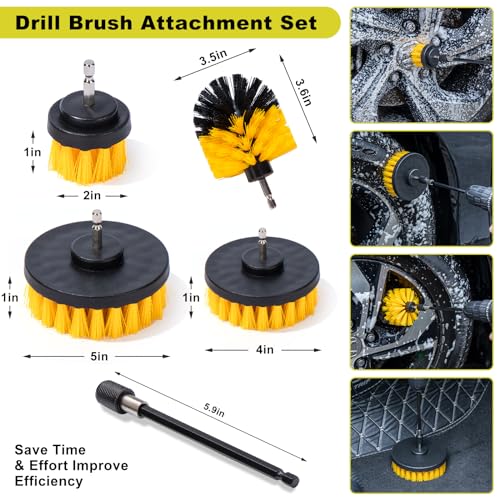 Drill Brush Attachment Set

3.5in

3.6in

1in

2in

1in

5in

1in

4in

5.9in

Save Time & Effort Improve Efficiency