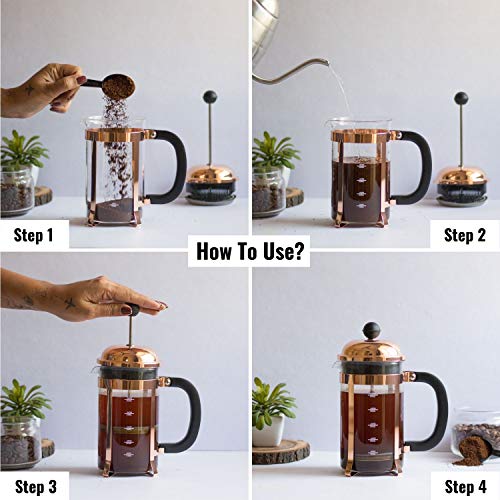 Step 1

Step 2

How To Use?

Step 3

Step 4