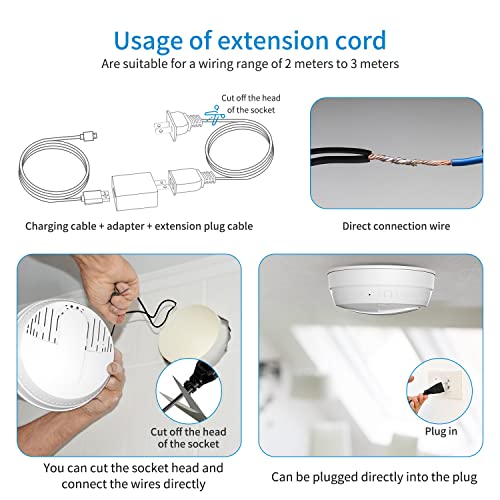 Usage of extension cord
Are suitable for a wiring range of 2 meters to 3 meters

Cut off the head of the socket

Charging cable + adapter + extension plug cable

Direct connection wire

Cut off the head of the socket

You can cut the socket head and connect the wires directly

Plug in

Can be plugged directly into the plug