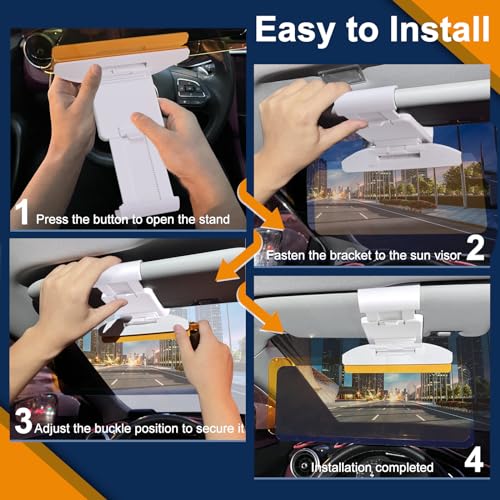 Easy to Install

1 Press the button to open the stand

Fasten the bracket to the sun visor 2

3 Adjust the buckle position to secure it

Installation completed 4