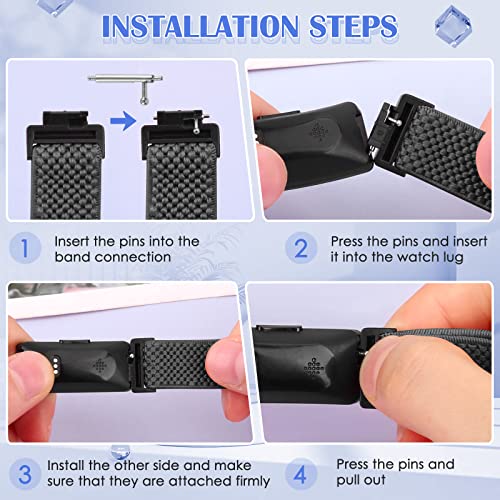 INSTALLATION STEPS

1 Insert the pins into the band connection

2 Press the pins and insert it into the watch lug

3 Install the other side and make sure that they are attached firmly

4 Press the pins and pull out