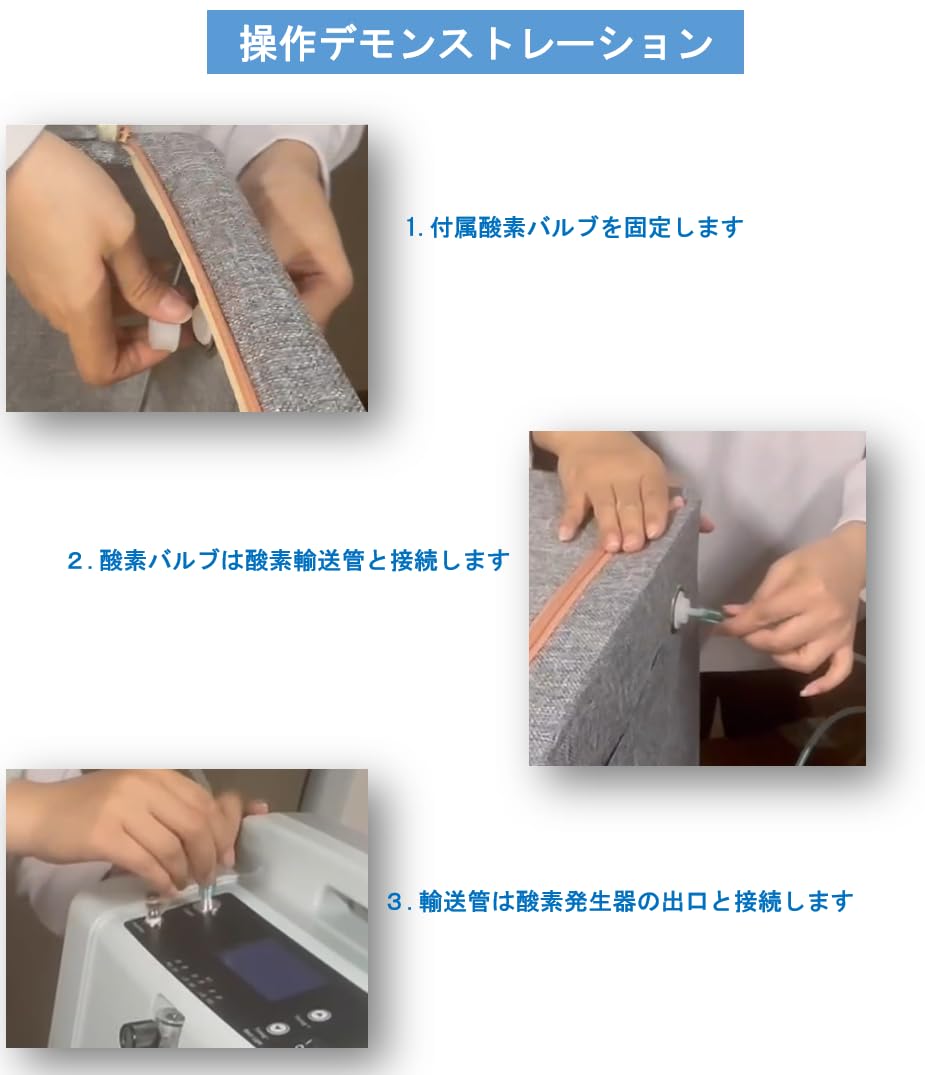 操作デモンストレーション

1. 付属酸素バルブを固定します

2. 酸素バルブは酸素輸送管と接続します

3. 輸送管は酸素発生器の出口と接続します