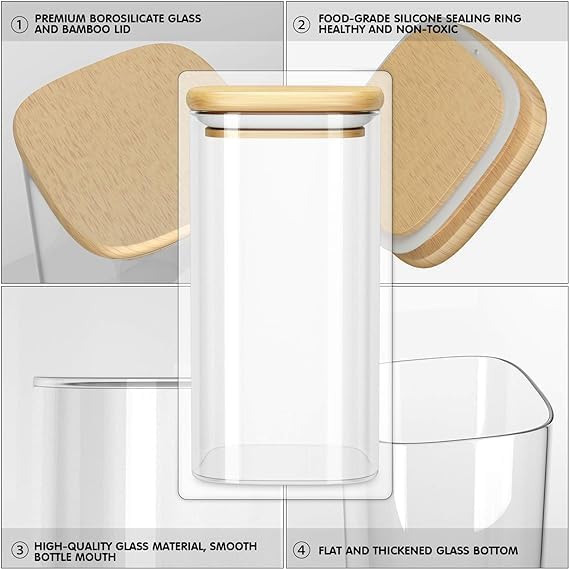 ① PREMIUM BOROSILICATE GLASS AND BAMBOO LID

② FOOD-GRADE SILICONE SEALING RING HEALTHY AND NON-TOXIC

③ HIGH-QUALITY GLASS MATERIAL, SMOOTH BOTTLE MOUTH

④ FLAT AND THICKENED GLASS BOTTOM