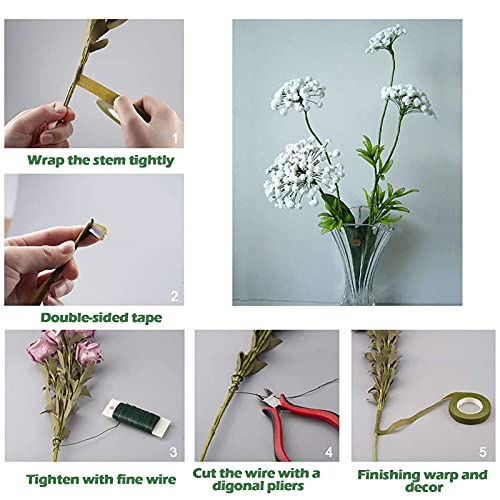 1
Wrap the stem tightly

2
Double-sided tape

3
Tighten with fine wire

4
Cut the wire with a digonal pliers

5
Finishing warp and decor