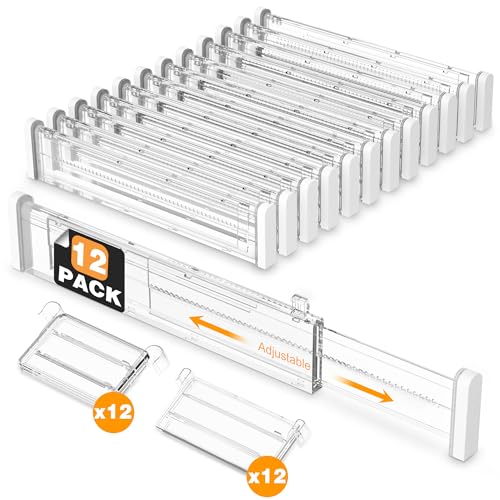 12 PACK

Adjustable

x12

x12