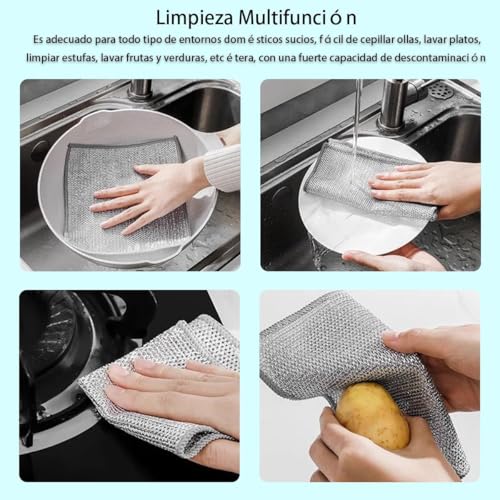 Limpieza Multifunci ó n

Es adecuado para todo tipo de entornos dom é sticos sucios, f á cil de cepillar ollas, lavar platos, limpiar estufas, lavar frutas y verduras, etc é tera, con una fuerte capacidad de descontaminaci ó n