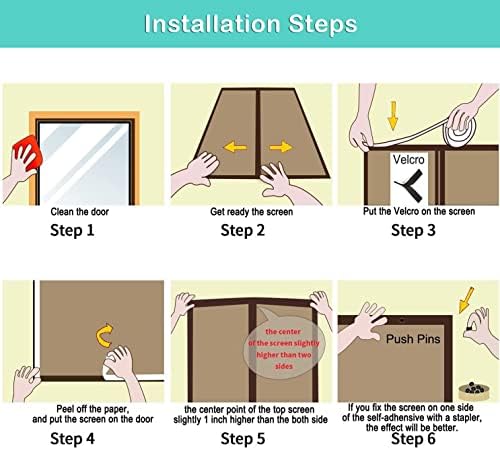 Installation Steps

Clean the door
Step 1

Get ready the screen
Step 2

Velcro
Put the Velcro on the screen
Step 3

Peel off the paper, and put the screen on the door
Step 4

the center of the screen slightly higher than two sides
the center point of the top screen slightly 1 inch higher than the both side
Step 5

Push Pins
If you fix the screen on one side of the self-adhesive with a stapler, the effect will be better.
Step 6