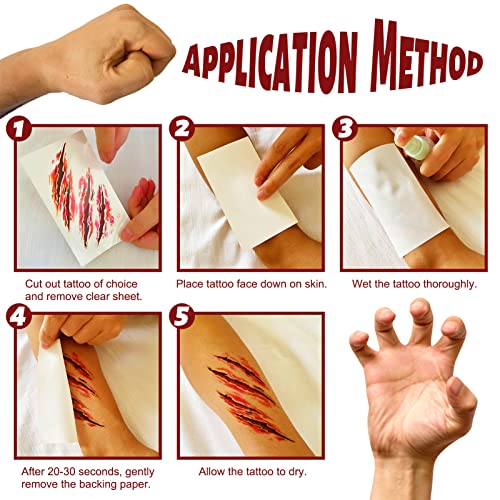 APPLICATION METHOD

1
Cut out tattoo of choice and remove clear sheet.

2
Place tattoo face down on skin.

3
Wet the tattoo thoroughly.

4
After 20-30 seconds, gently remove the backing paper.

5
Allow the tattoo to dry.