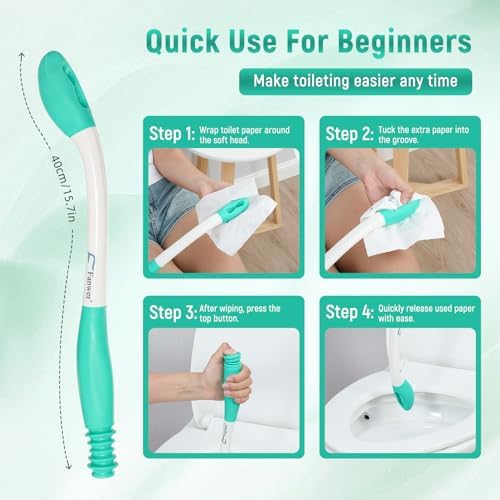 Quick Use For Beginners

Make toileting easier any time

40cm/15.7in

Fanwer

Step 1: Wrap toilet paper around the soft head.

Step 2: Tuck the extra paper into the groove.

Step 3: After wiping, press the top button.

Step 4: Quickly release used paper with ease.