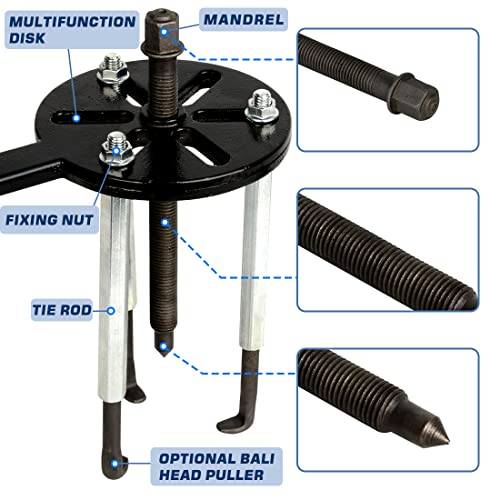 MULTIFUNCTION DISK

MANDREL

FIXING NUT

TIE ROD

OPTIONAL BALI HEAD PULLER