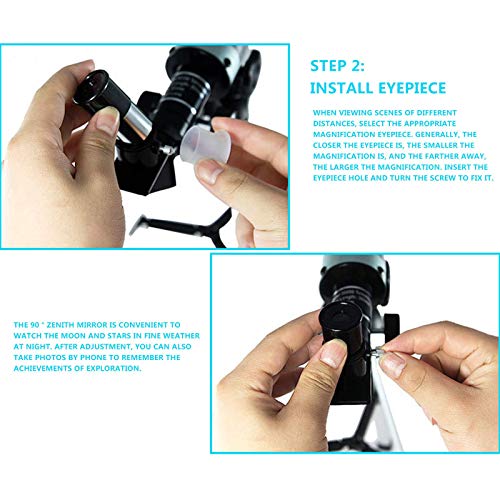 STEP 2:
INSTALL EYEPIECE

WHEN VIEWING SCENES OF DIFFERENT DISTANCES, SELECT THE APPROPRIATE MAGNIFICATION EYEPIECE. GENERALLY, THE CLOSER THE EYEPIECE IS, THE SMALLER THE MAGNIFICATION IS, AND THE FARTHER AWAY, THE LARGER THE MAGNIFICATION. INSERT THE EYEPIECE HOLE AND TURN THE SCREW TO FIX IT.

THE 90 ° ZENITH MIRROR IS CONVENIENT TO WATCH THE MOON AND STARS IN FINE WEATHER AT NIGHT. AFTER ADJUSTMENT, YOU CAN ALSO TAKE PHOTOS BY PHONE TO REMEMBER THE ACHIEVEMENTS OF EXPLORATION.