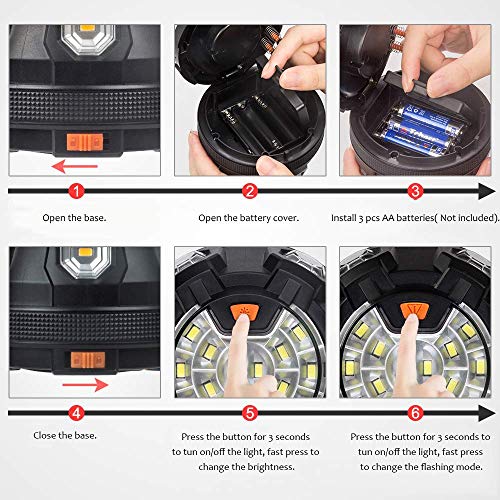 1

Open the base.

2

Open the battery cover.

3

Install 3 pcs AA batteries( Not included).

4

Close the base.

5

Press the button for 3 seconds to tun on/off the light, fast press to change the brightness.

6

Press the button for 3 seconds to tun on/off the light, fast press to change the flashing mode.