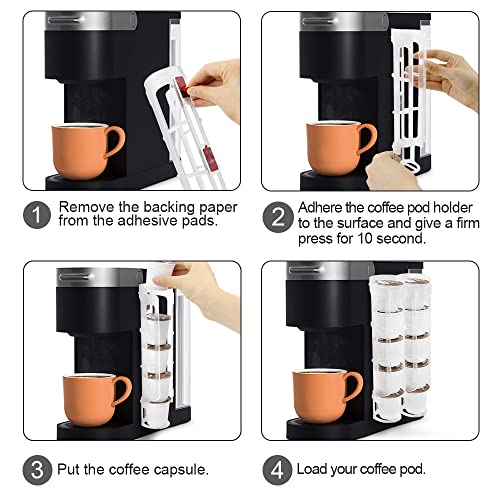 1 Remove the backing paper from the adhesive pads.

2 Adhere the coffee pod holder to the surface and give a firm press for 10 second.

3 Put the coffee capsule.

4 Load your coffee pod.