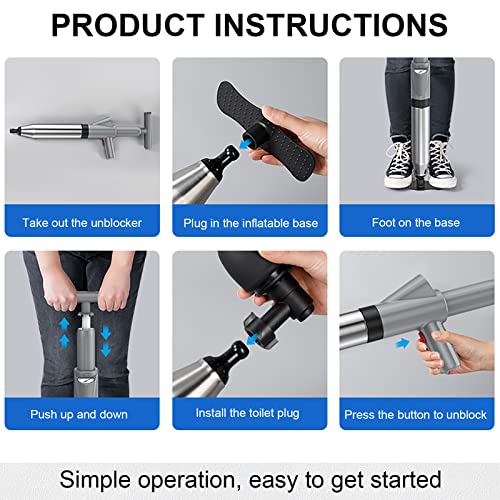 PRODUCT INSTRUCTIONS

Take out the unblocker

Plug in the inflatable base

Foot on the base

Push up and down

Install the toilet plug

Press the button to unblock

Simple operation, easy to get started